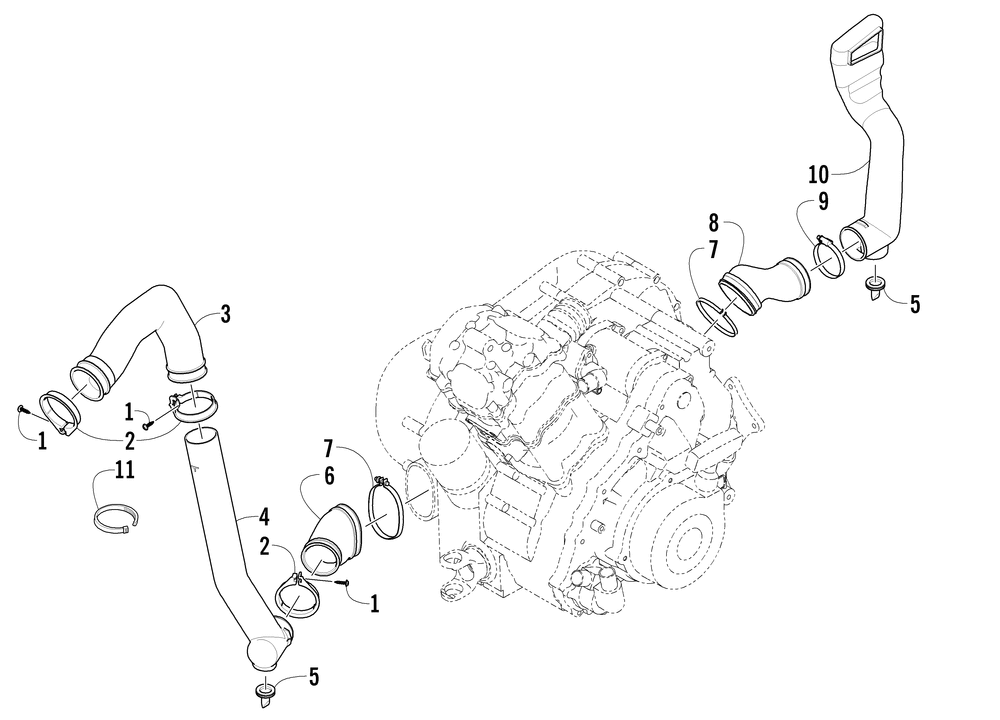 10
8
9
7
5
3
1
1
2
11
7
6
4
2
1
5